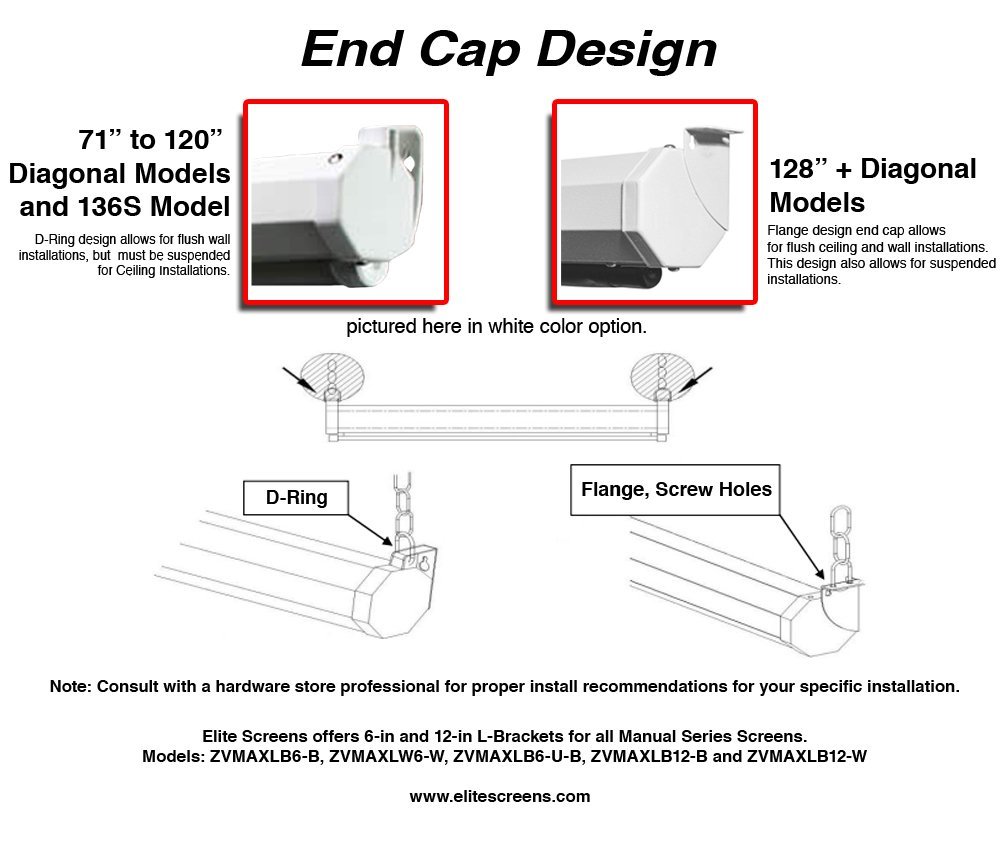 End Cap Design

71” to 120” Diagonal Models and 136S Model

D-Ring design allows for flush wall installations, but must be suspended for Ceiling installations.

128” + Diagonal Models

Flange design end cap allows for flush ceiling and wall installations. This design also allows for suspended installations.

pictured here in white color option.

D-Ring

Flange, Screw Holes

Note: Consult with a hardware store professional for proper install recommendations for your specific installation.

Elite Screens offers 6-in and 12-in L-Brackets for all Manual Series Screens.
Models: ZVMAXLB6-B, ZVMAXLW6-W, ZVMAXLB6-U-B, ZVMAXLB12-B and ZVMAXLB12-W

www.elitescreens.com